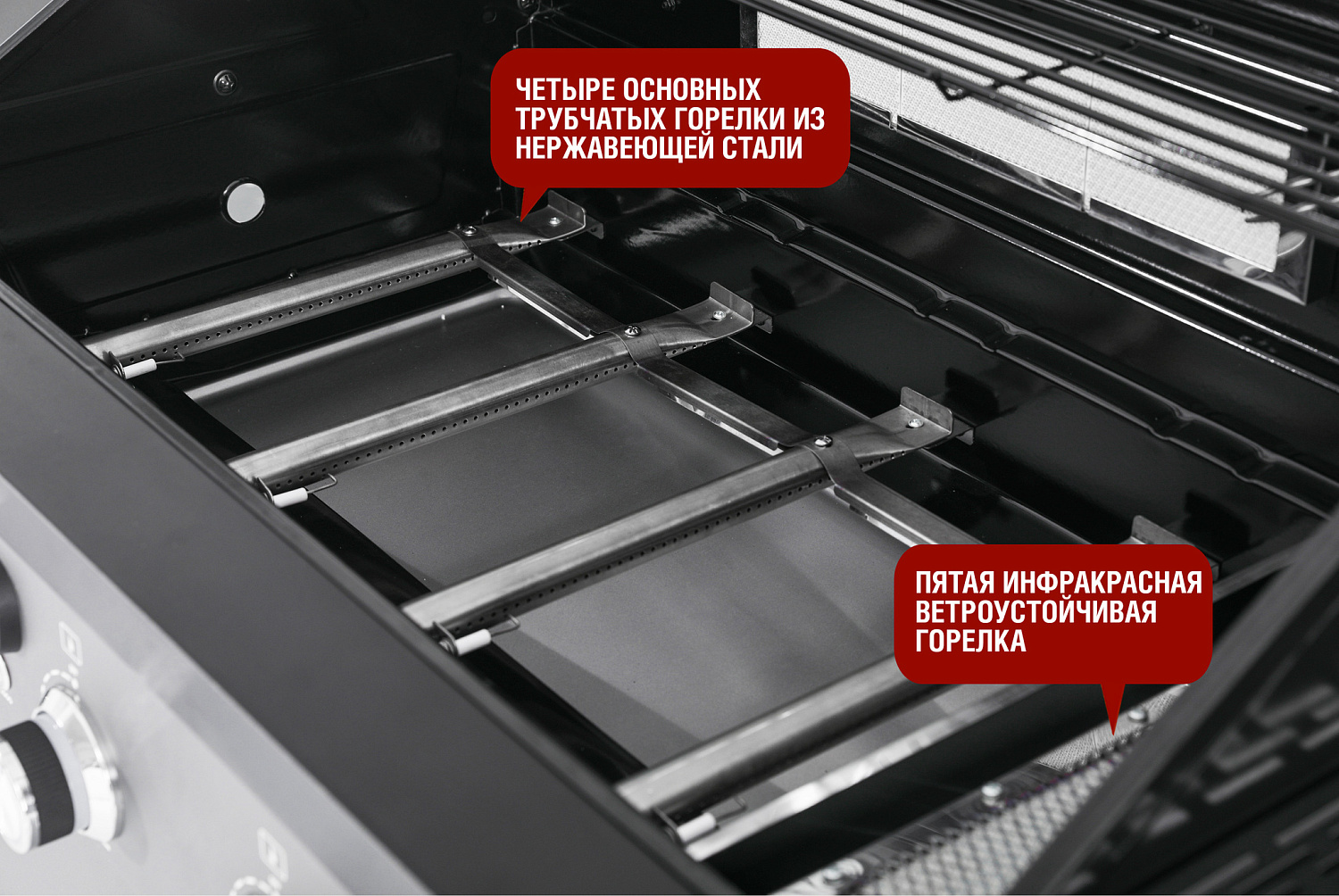 ЧЕТЫРЕ ОСНОВНЫХ ТРУБЧАТЫХ ГОРЕЛКИ ИЗ НЕРЖАВЕЮЩЕЙ СТАЛИ

ПЯТАЯ ИНФРАКРАСНАЯ ВЕТРОУСТОЙЧИВАЯ ГОРЕЛКА